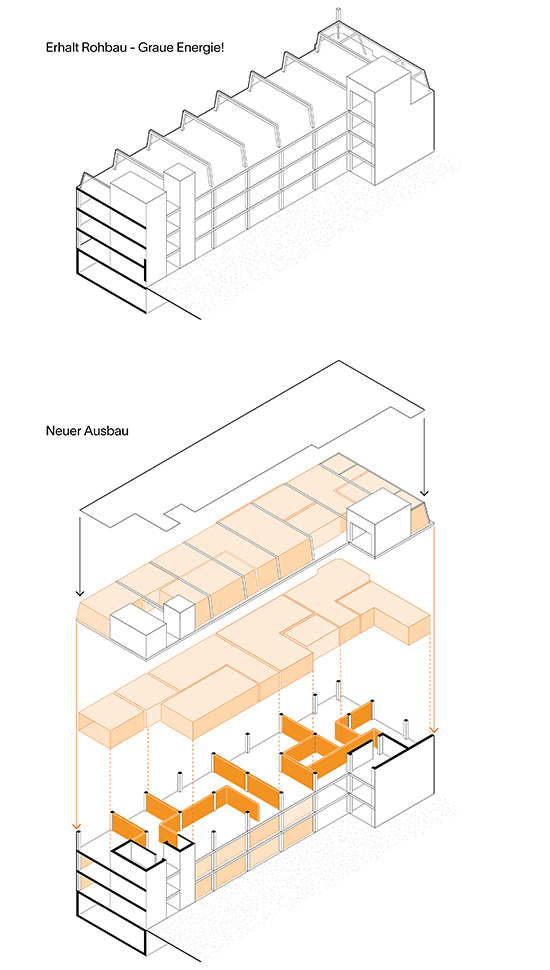 Erhalt Rohbau - Graue Energie!

Neuer Ausbau